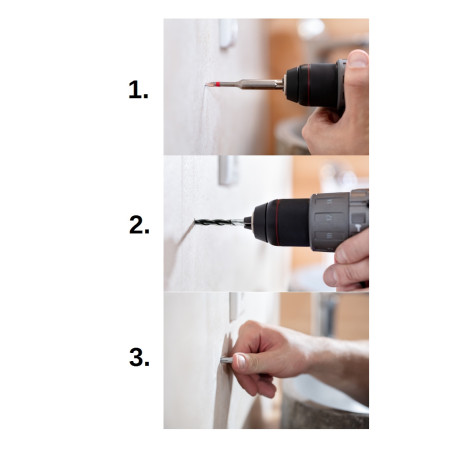 1.

2.

3.